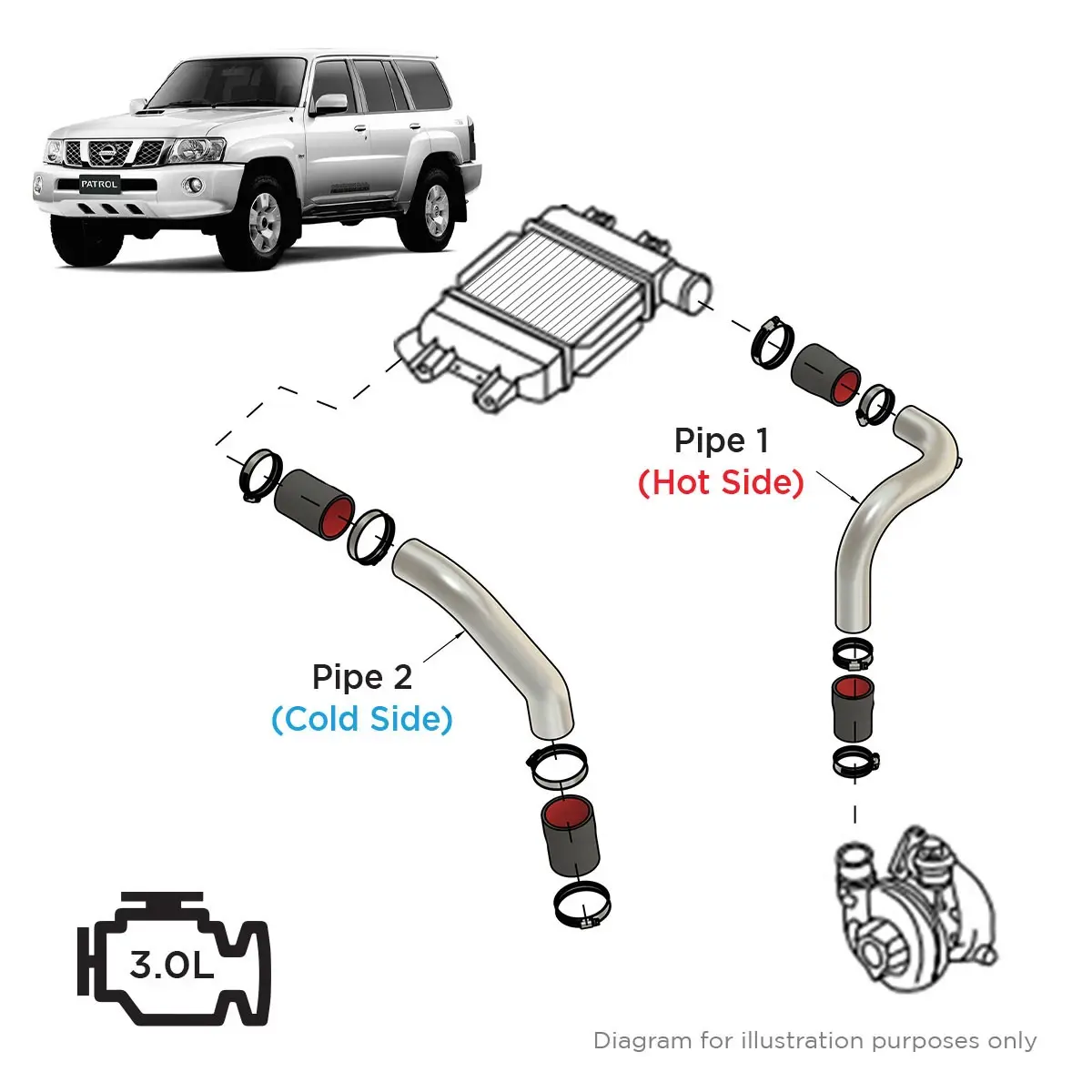 PATROL

Pipe 1
(Hot Side)

Pipe 2
(Cold Side)

3.0L

Diagram for illustration purposes only