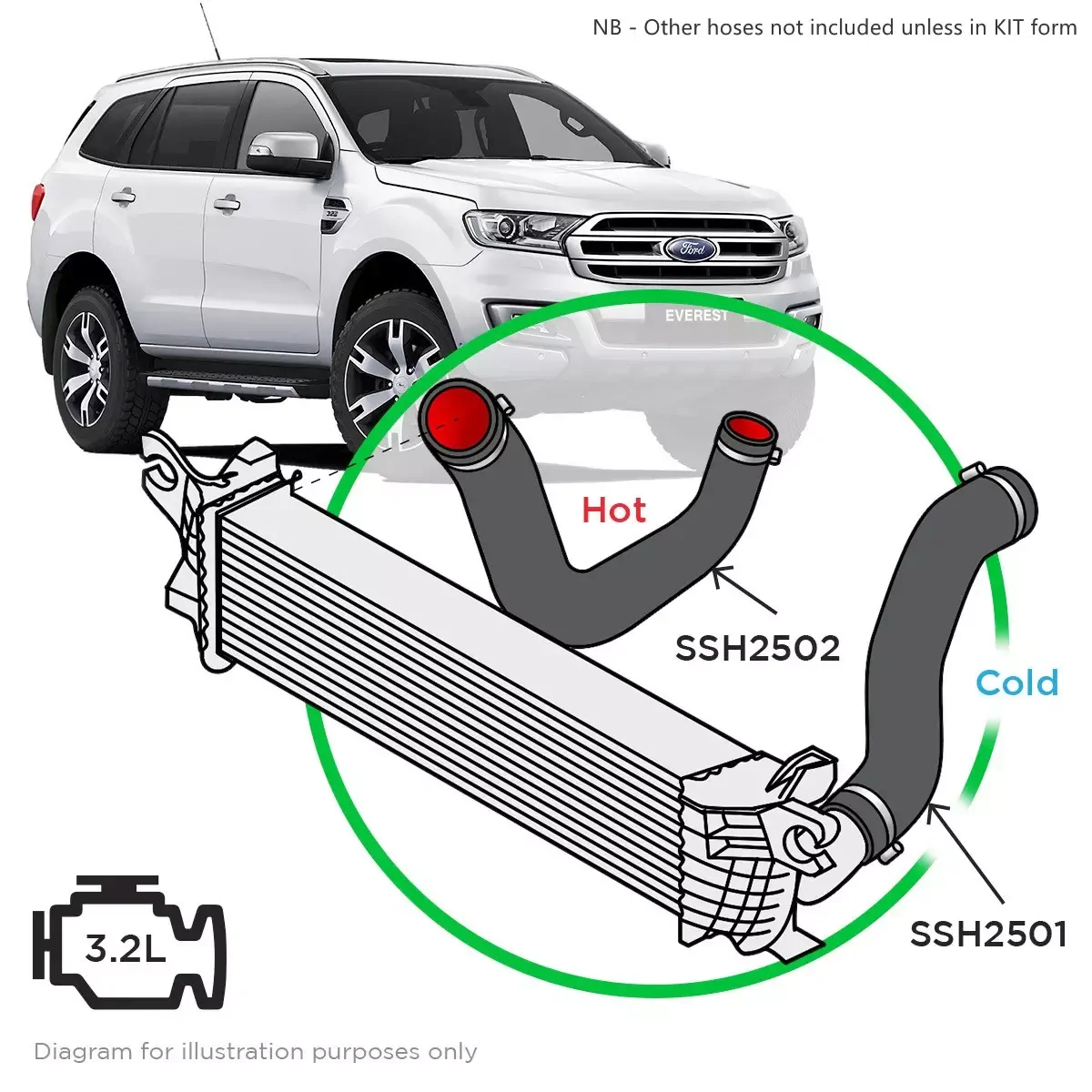 NB - Other hoses not included unless in KIT form

Ford

EVEREST

Hot

SSH2502

Cold

SSH2501

3.2L

Diagram for illustration purposes only