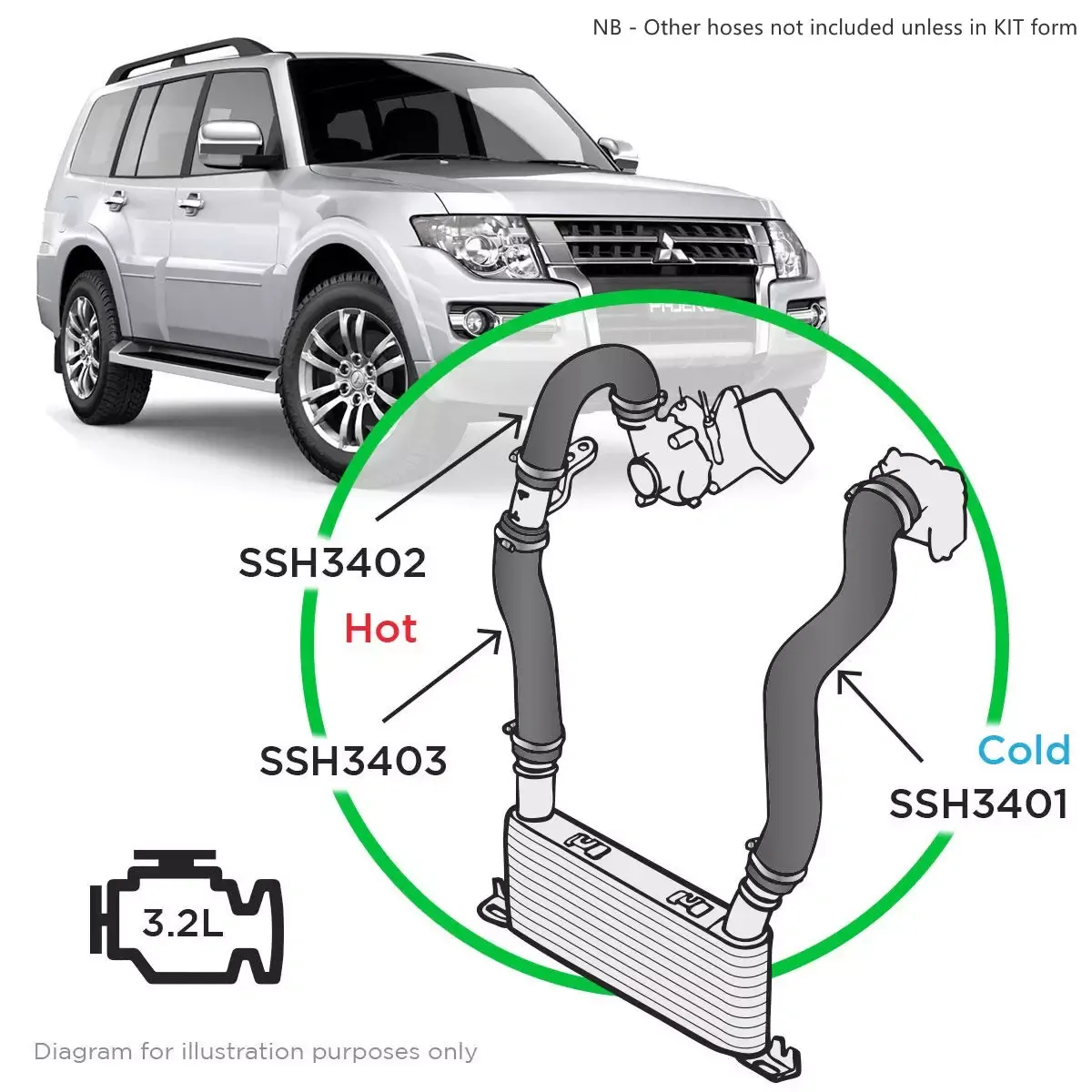 NB - Other hoses not included unless in KIT form

PAJERO

SSH3402

Hot

SSH3403

Cold

SSH3401

3.2L

Diagram for illustration purposes only