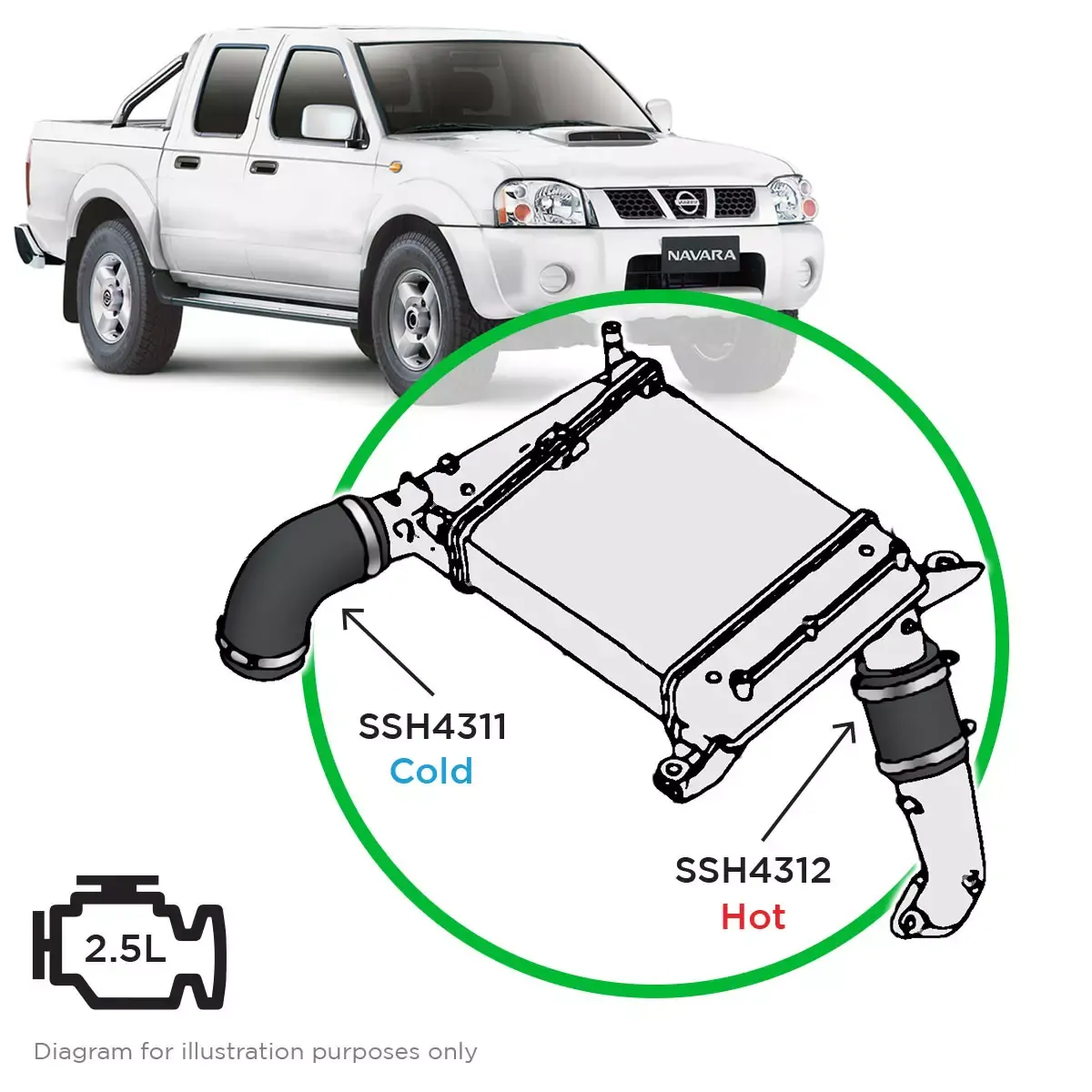 NAVARA

SSH4311
Cold

SSH4312
Hot

2.5L

Diagram for illustration purposes only