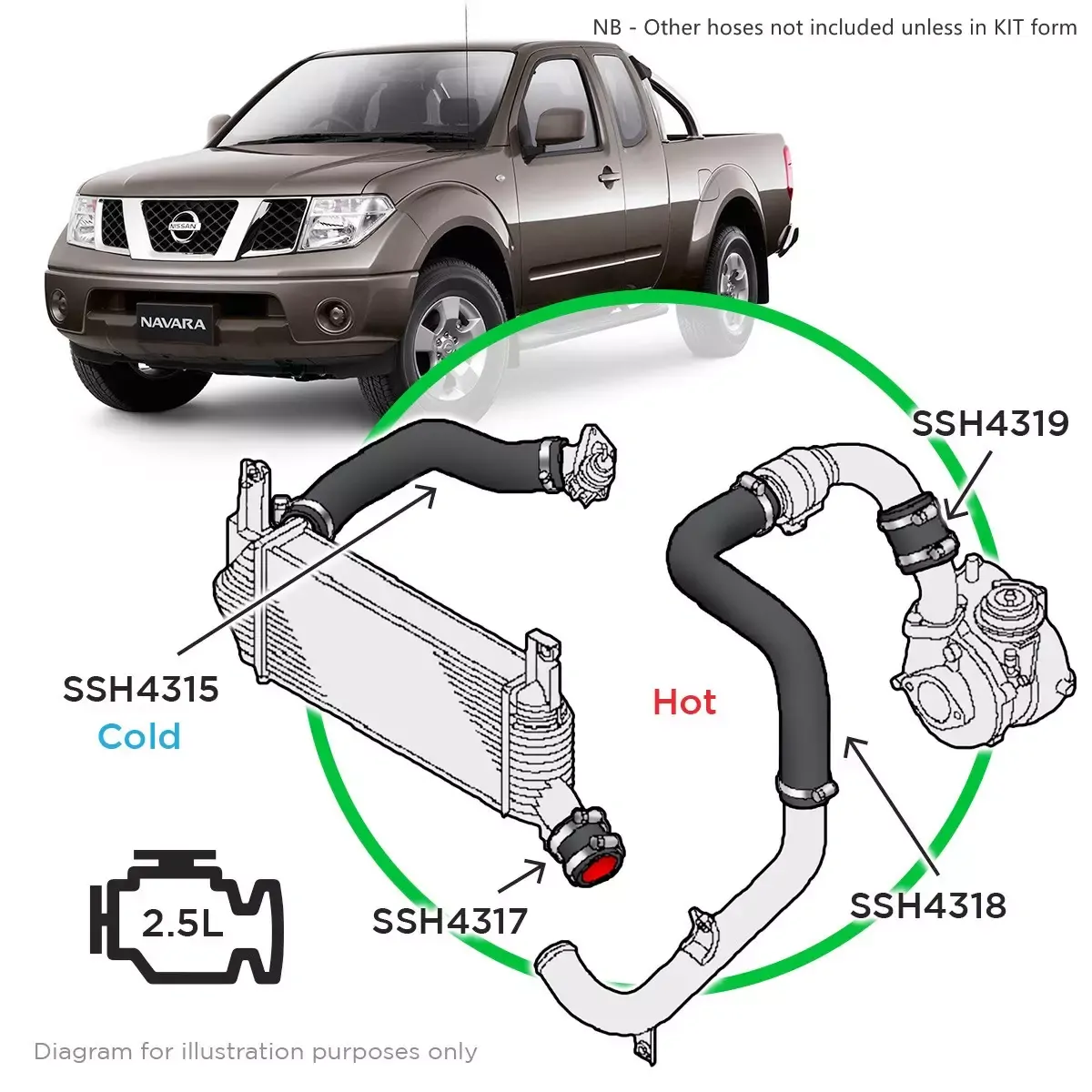 NB - Other hoses not included unless in KIT form

NISSAN

NAVARA

SSH4319

SSH4315
Cold

Hot

2.5L

SSH4317

SSH4318

Diagram for illustration purposes only