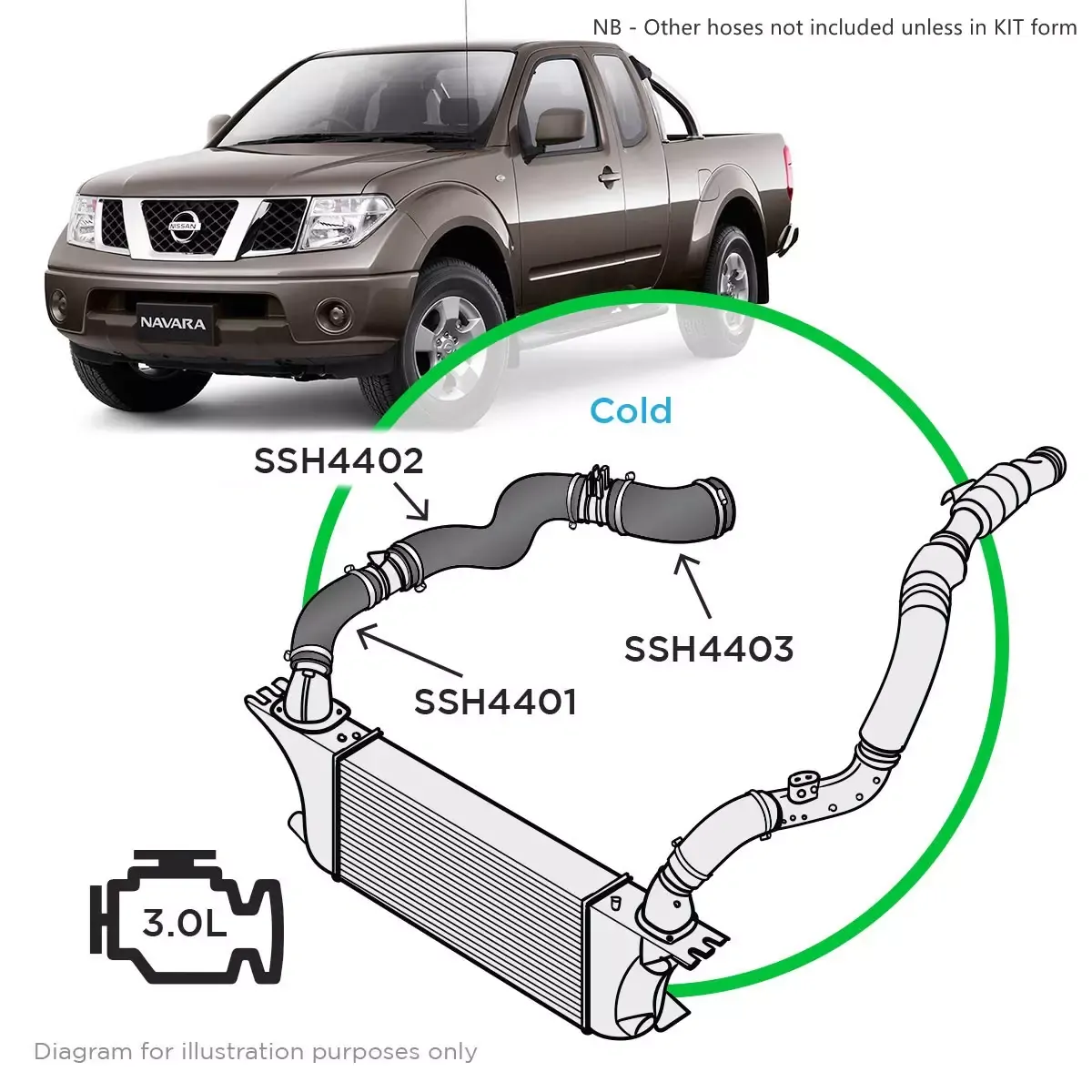 NB - Other hoses not included unless in KIT form

NISSAN

NAVARA

Cold

SSH4402

SSH4403

SSH4401

3.0L

Diagram for illustration purposes only