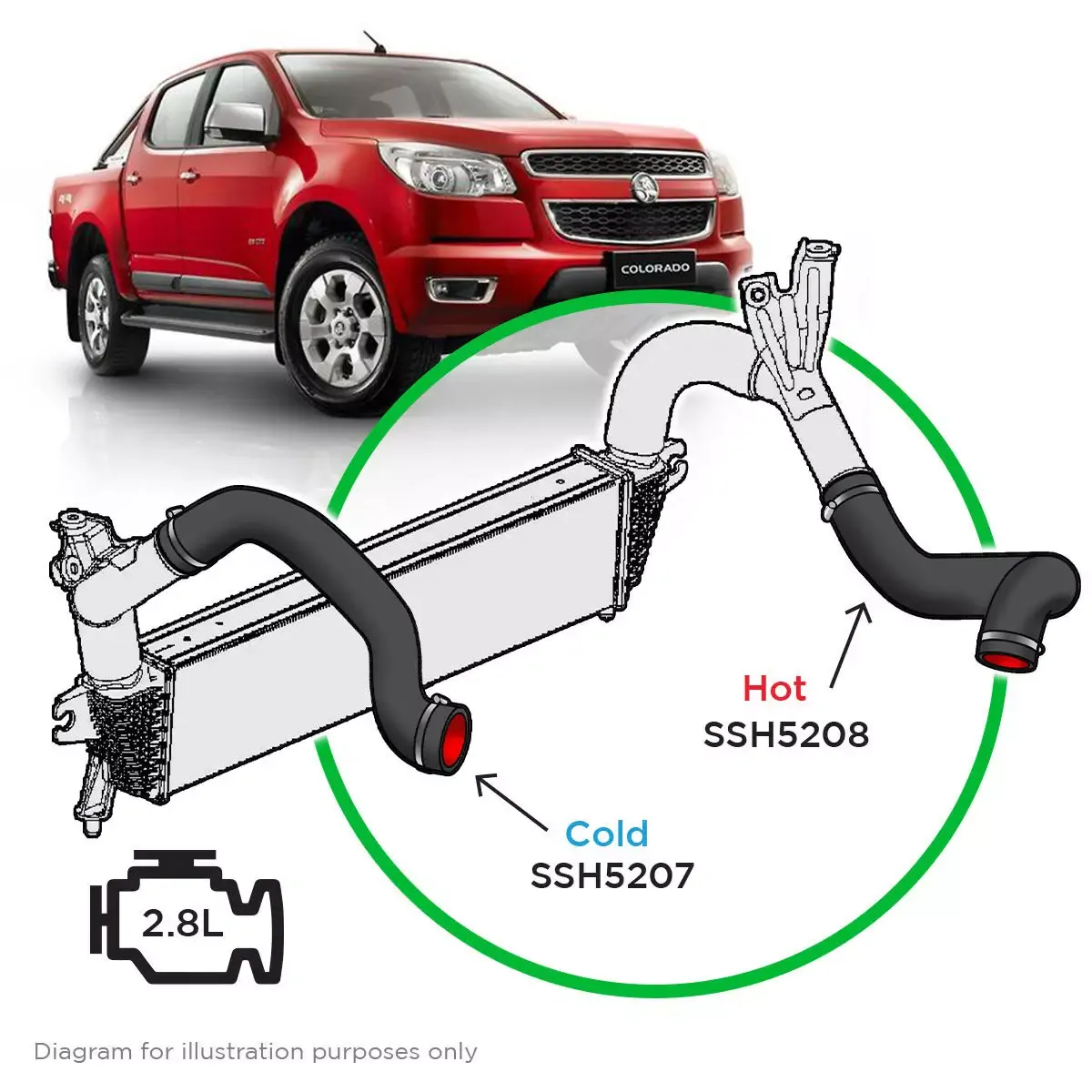 COLORADO

Hot
SSH5208

Cold
SSH5207

2.8L

Diagram for illustration purposes only