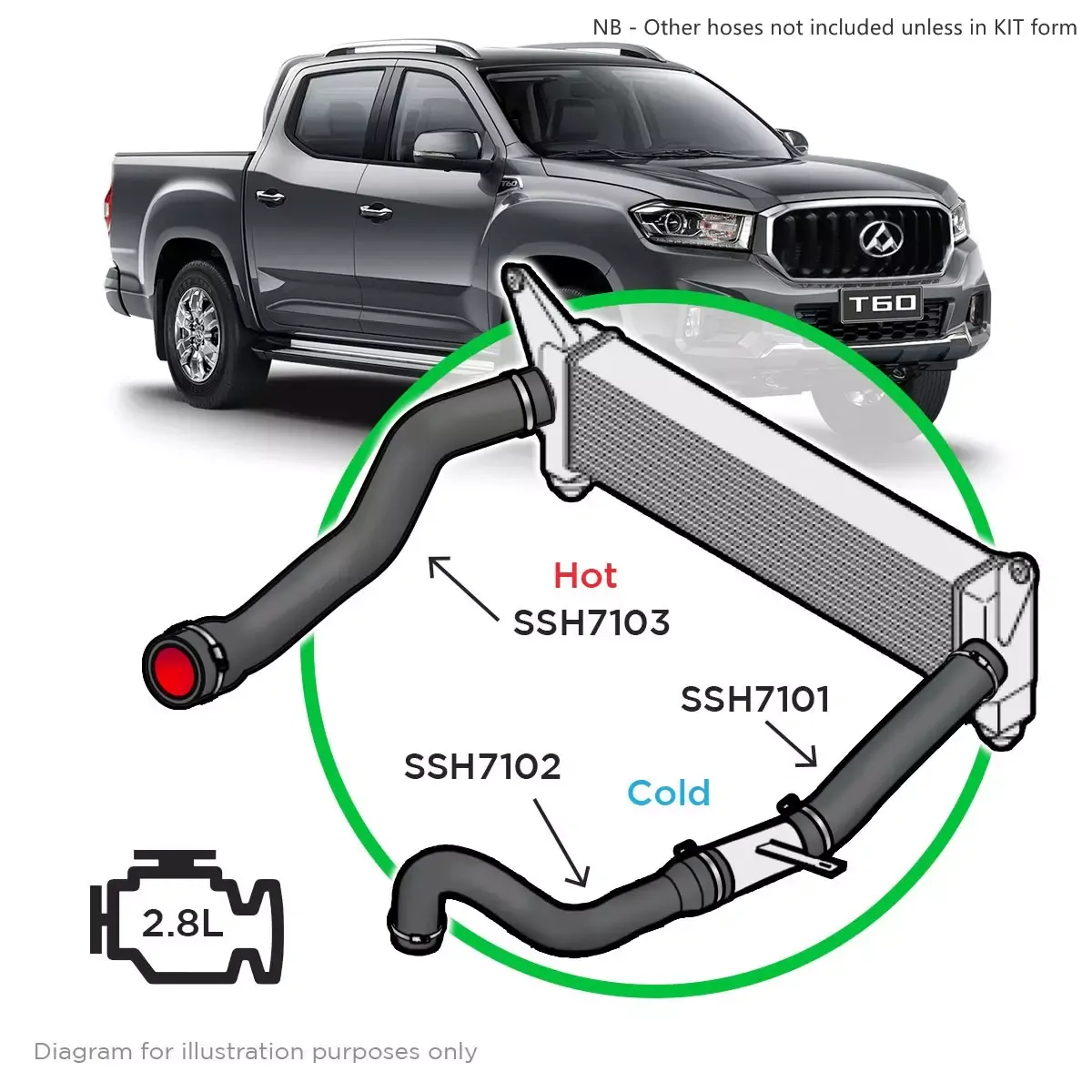 NB - Other hoses not included unless in KIT form

T60

Hot
SSH7103

SSH7101

SSH7102

Cold

2.8L

Diagram for illustration purposes only