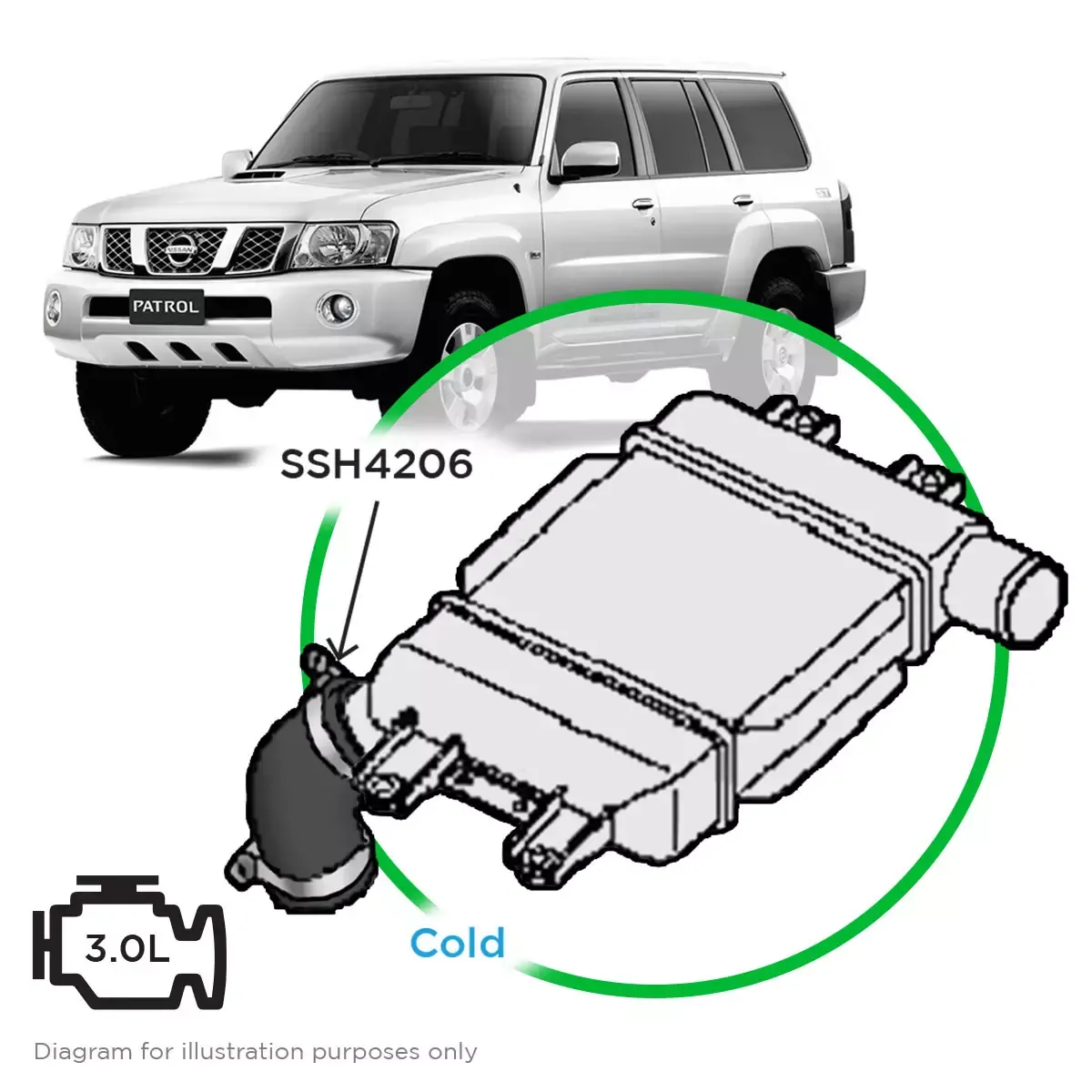 NISSAN

PATROL

SSH4206

Cold

3.0L

Diagram for illustration purposes only