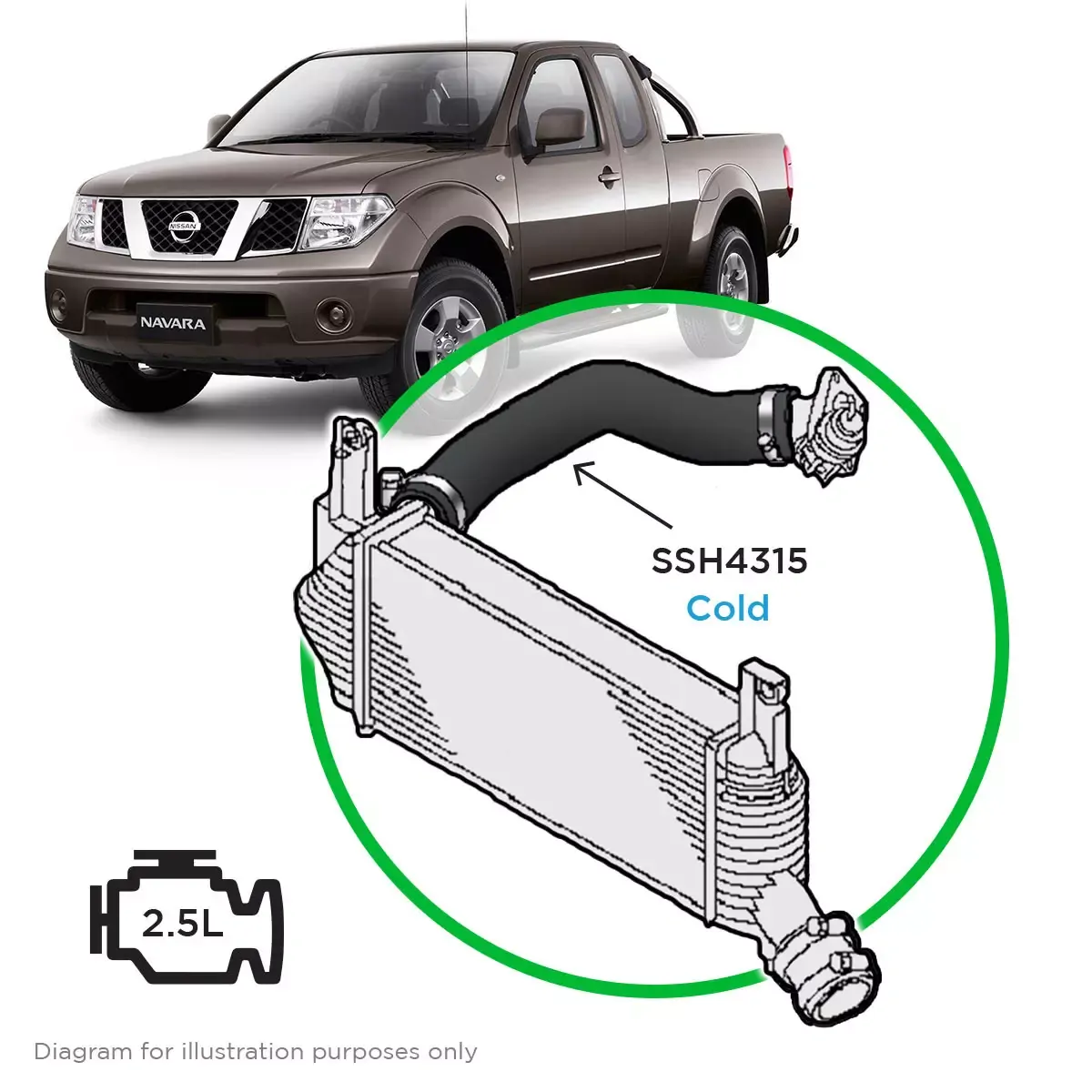 NISSAN

NAVARA

SSH4315
Cold

2.5L

Diagram for illustration purposes only