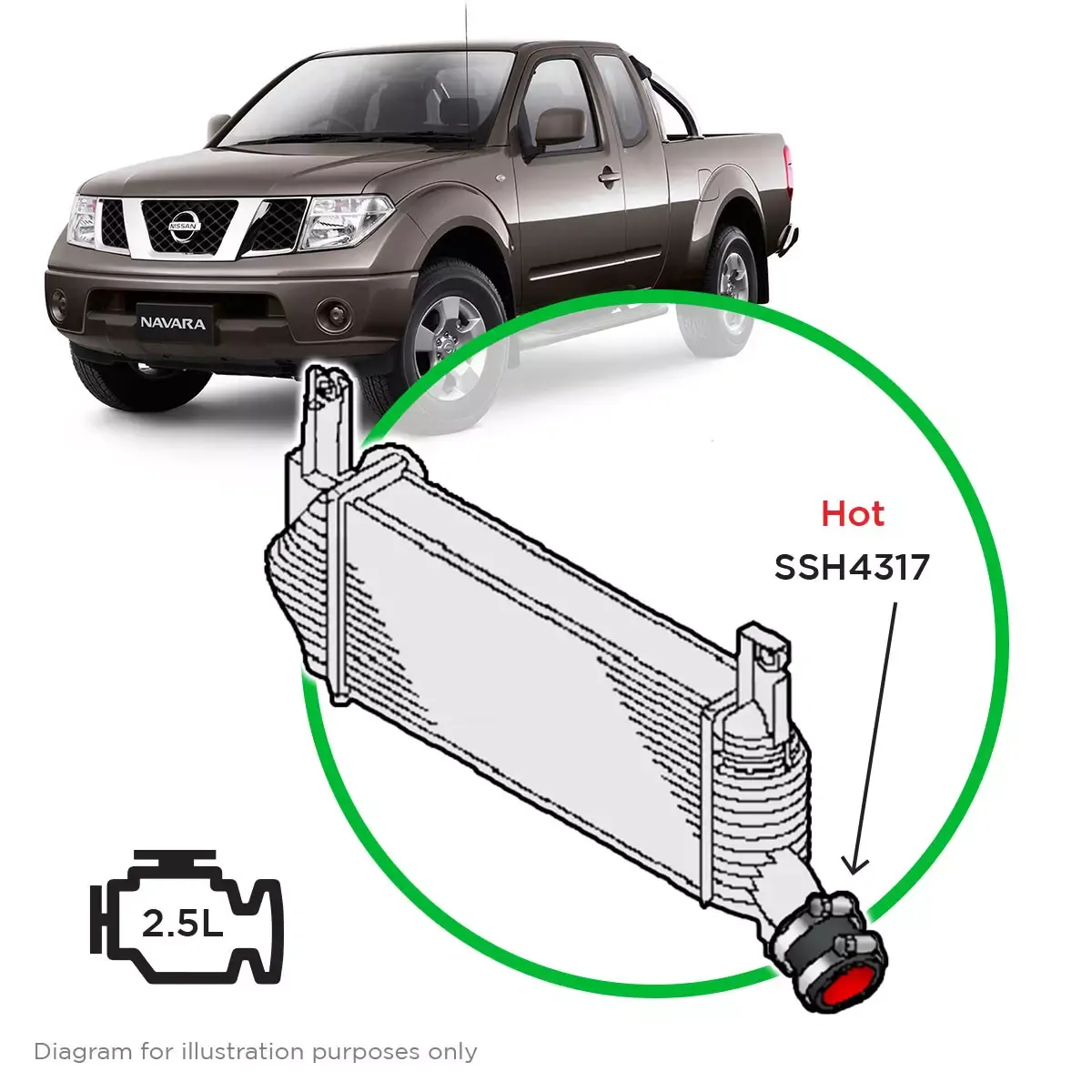 NISSAN

NAVARA

Hot
SSH4317

2.5L

Diagram for illustration purposes only