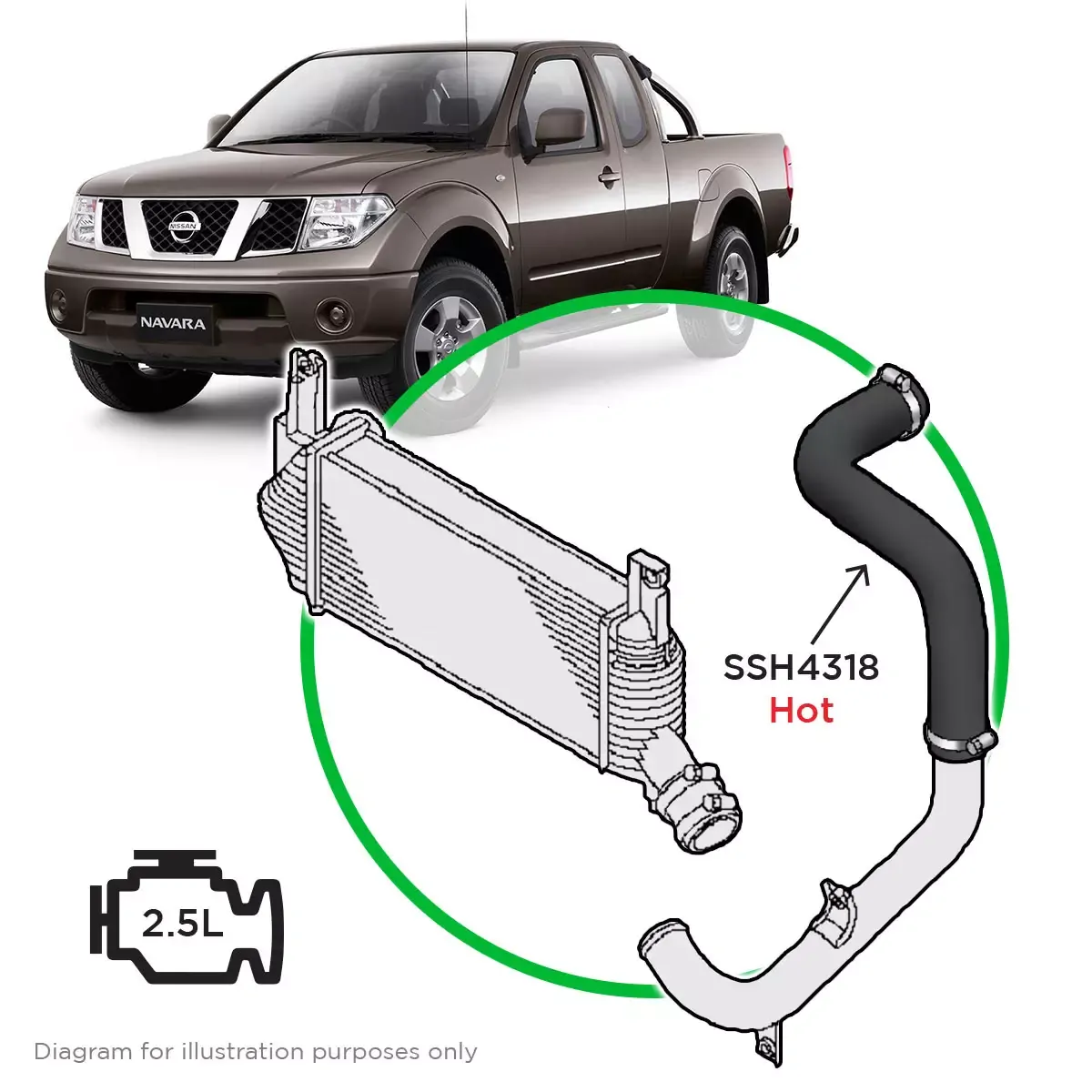 NISSAN
NAVARA
SSH4318
Hot
2.5L
Diagram for illustration purposes only