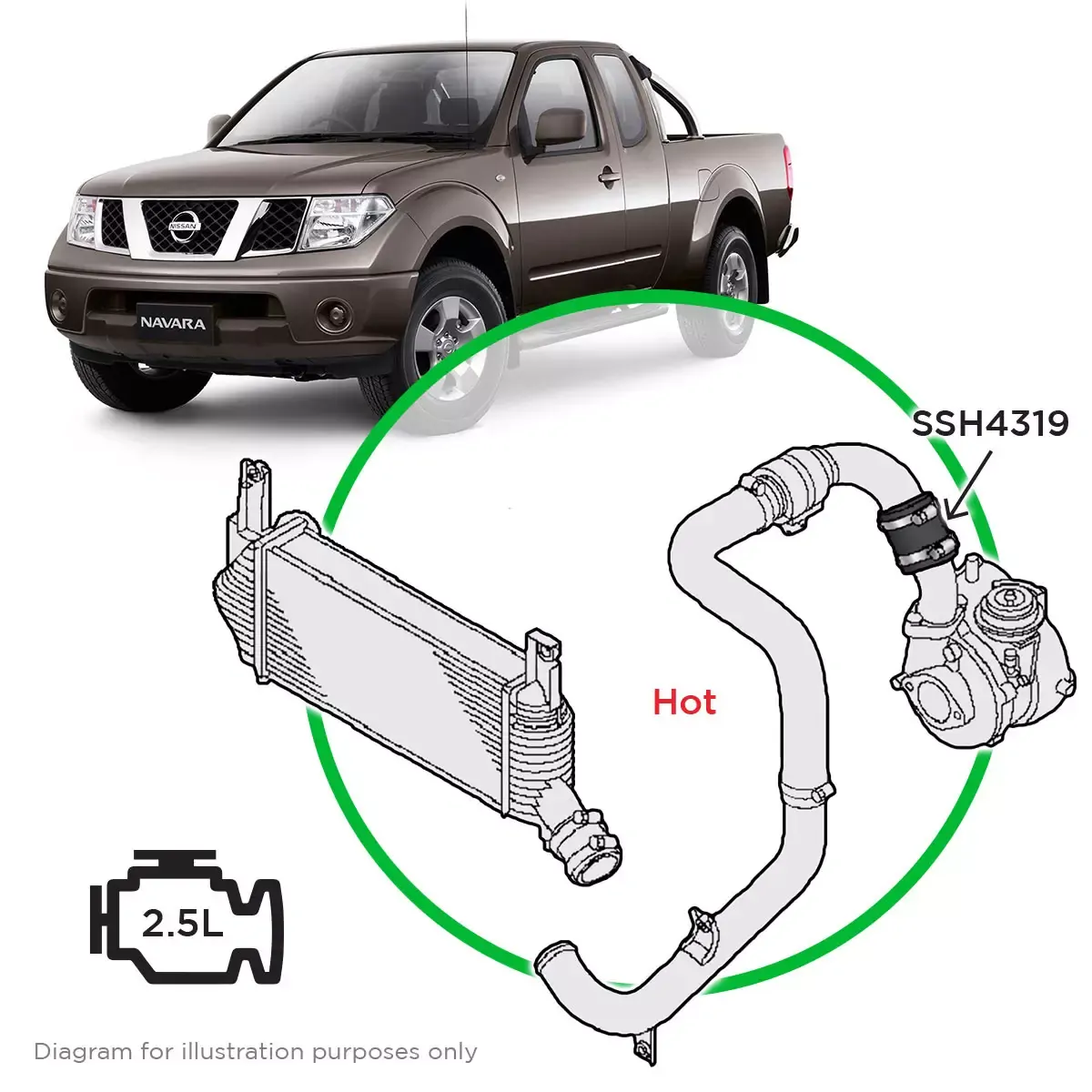 NISSAN
NAVARA
SSH4319
Hot
2.5L
Diagram for illustration purposes only