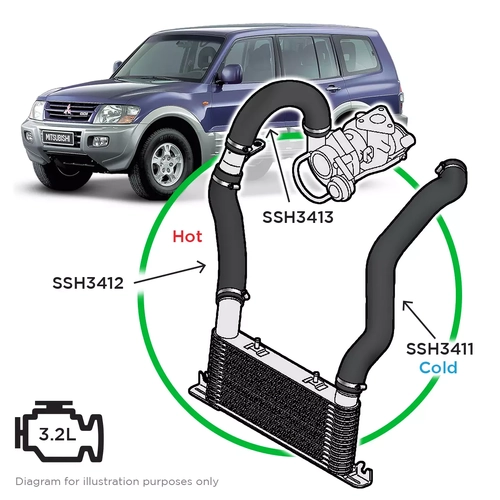 MITSUBISHI

SSH3413

Hot

SSH3412

SSH3411
Cold

3.2L

Diagram for illustration purposes only