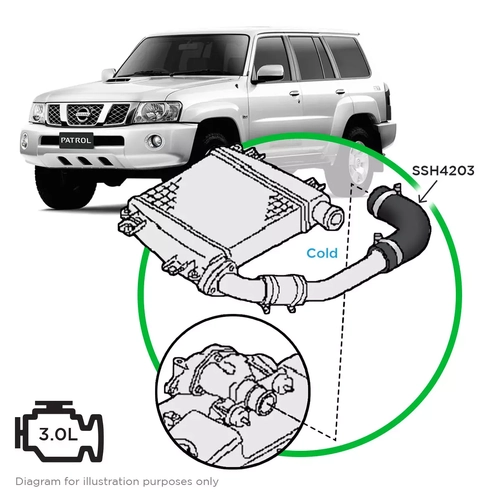 PATROL

SSH4203

Cold

3.0L

Diagram for illustration purposes only