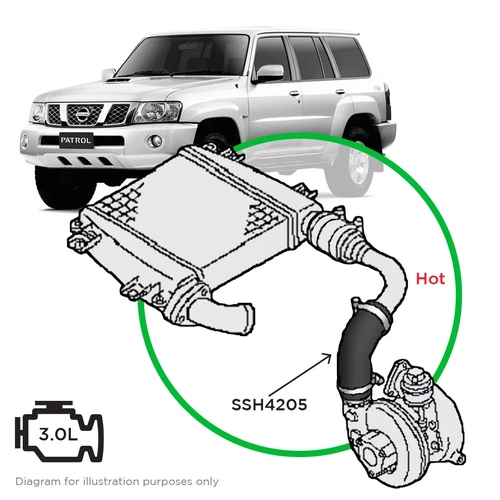 PATROL

Hot

SSH4205

3.0L

Diagram for illustration purposes only