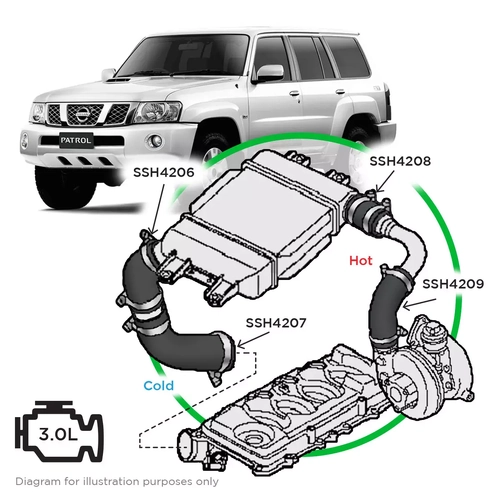 PATROL

SSH4206

SSH4208

Hot

SSH4209

SSH4207

Cold

3.0L

Diagram for illustration purposes only