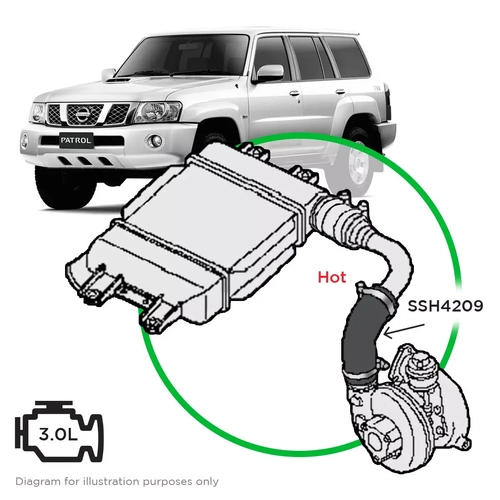 PATROL

Hot

SSH4209

3.0L

Diagram for illustration purposes only