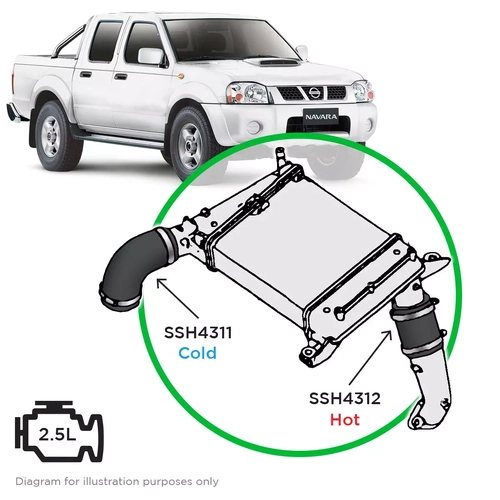 NAVARA

SSH4311
Cold

SSH4312
Hot

2.5L

Diagram for illustration purposes only