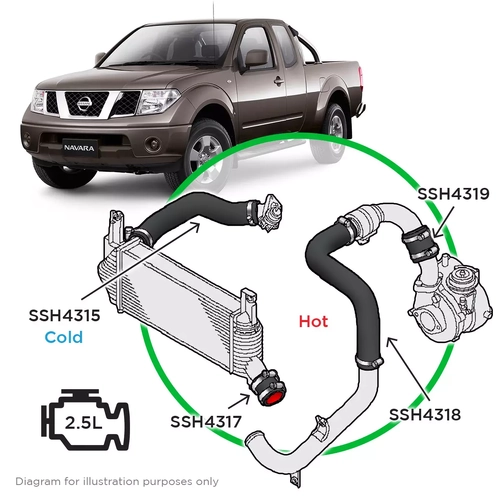 NAVARA

SSH4319

SSH4315
Cold

Hot

SSH4317

SSH4318

2.5L

Diagram for illustration purposes only