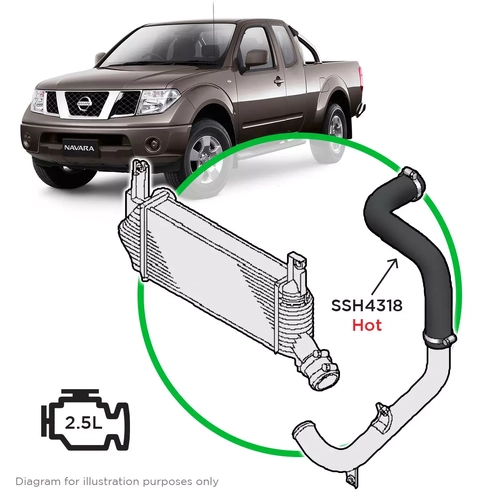 NAVARA

SSH4318
Hot

2.5L

Diagram for illustration purposes only