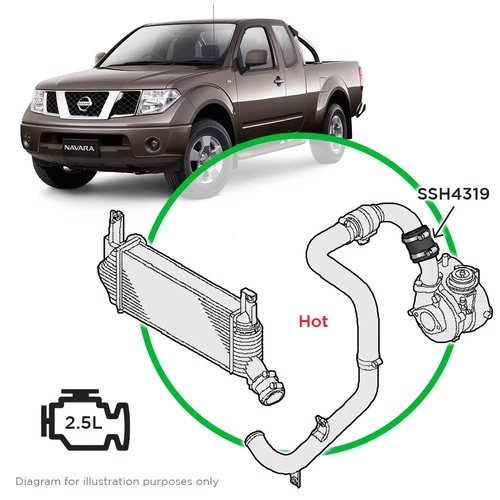 NAVARA

SSH4319

Hot

2.5L

Diagram for illustration purposes only